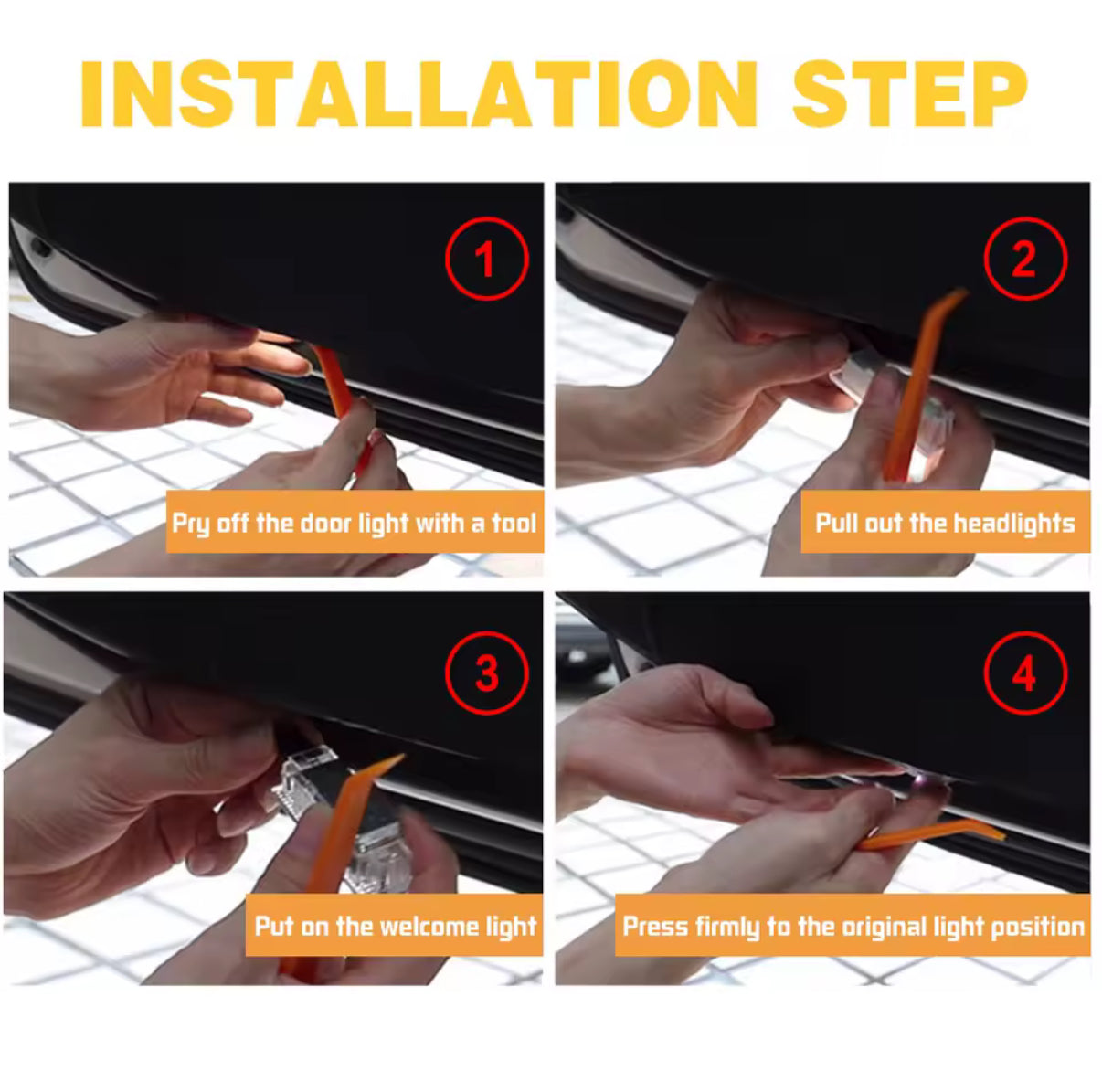 INSTALLATION STEP

1

Pry off the door light with a tool

2

Pull out the headlights

3

Put on the welcome light

4

Press firmly to the original light position