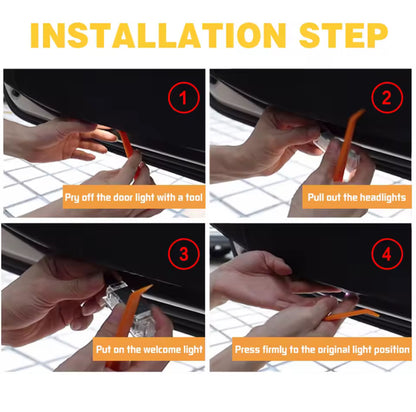 INSTALLATION STEP

1

Pry off the door light with a tool

2

Pull out the headlights

3

Put on the welcome light

4

Press firmly to the original light position